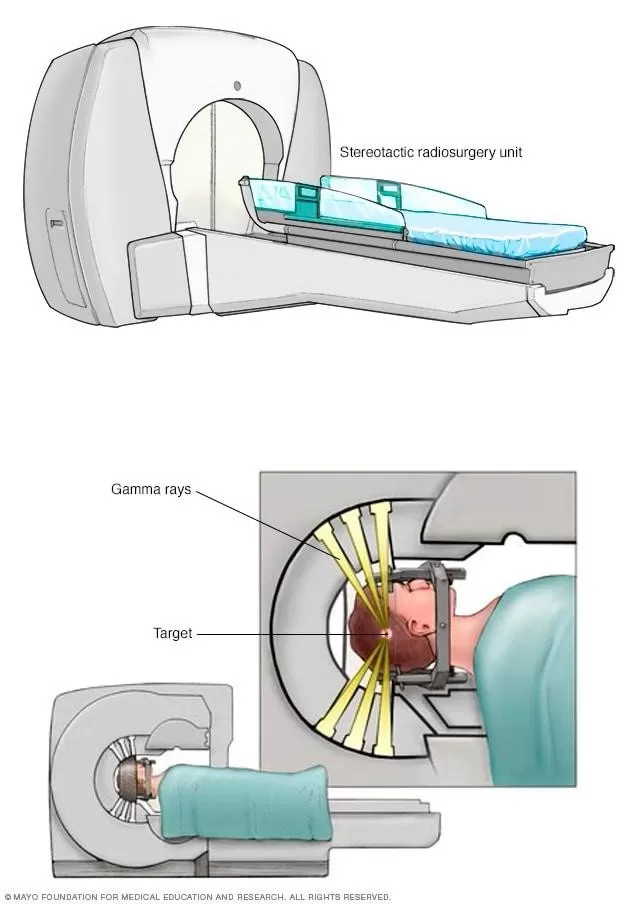 Stereotactic radiosurgery unit

Gamma rays

Target

© MAYO FOUNDATION FOR MEDICAL EDUCATION AND RESEARCH. ALL RIGHTS RESERVED.